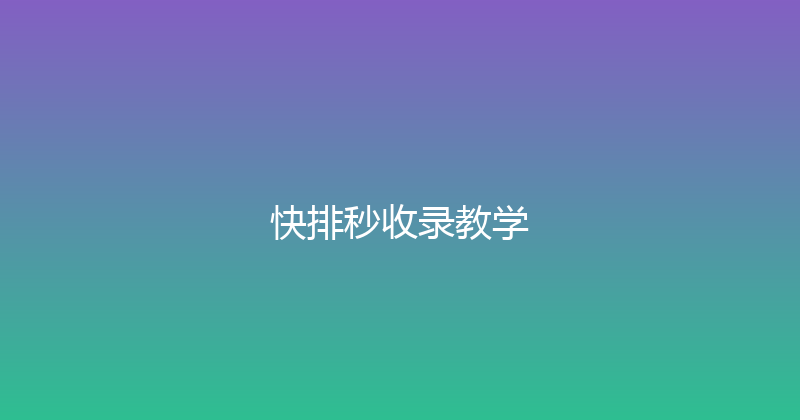 快排秒收录教学